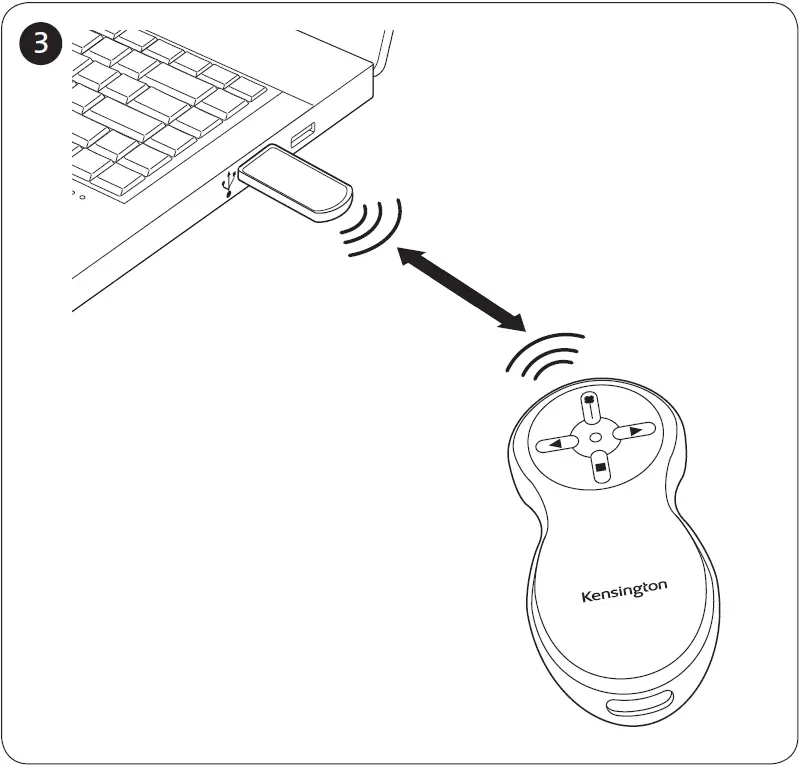 3

Kensington