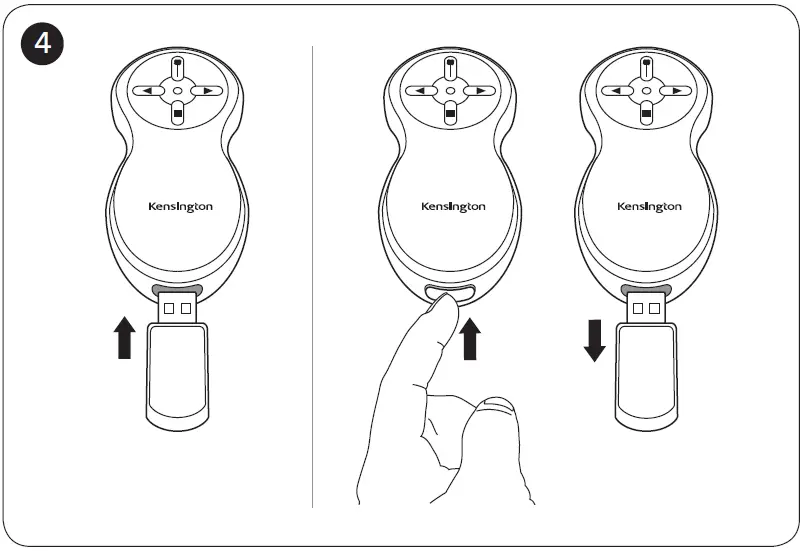 4

Kensington

Kensington

Kensington