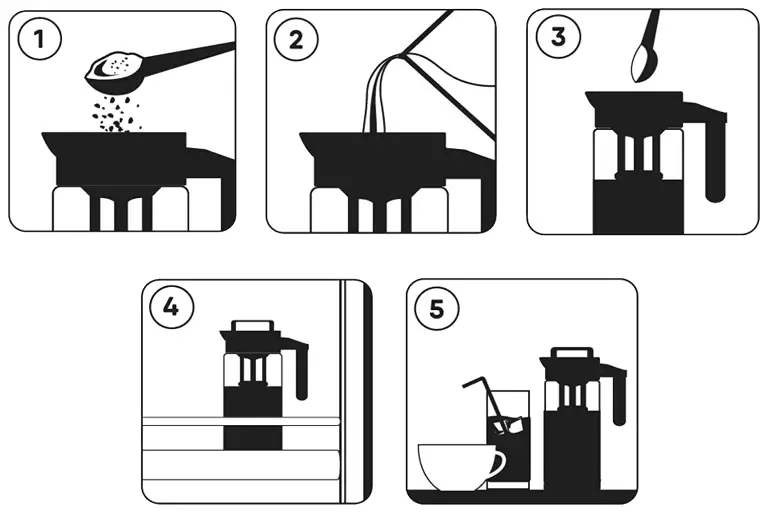 1

2

3

4

5