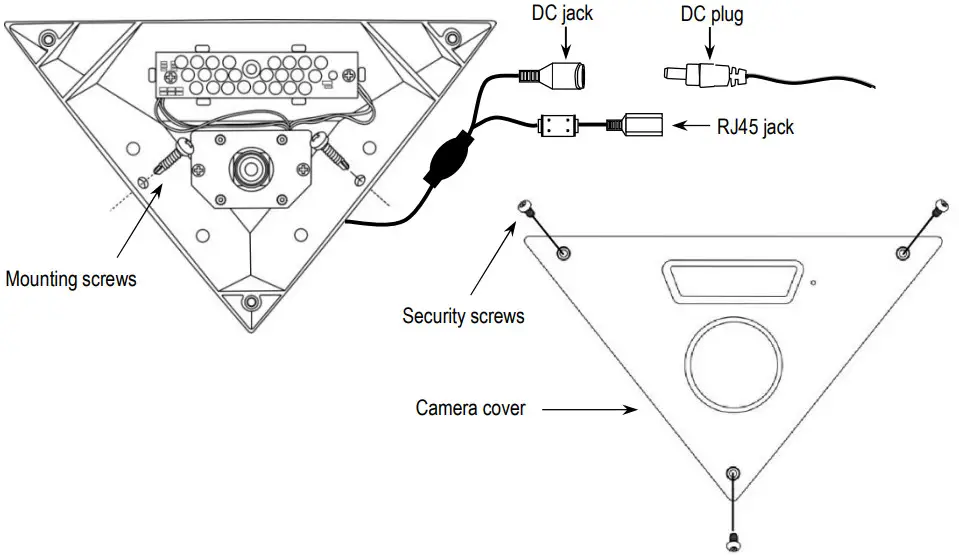 DC jack

DC plug

RJ45 jack

Mounting screws

Security screws

Camera cover