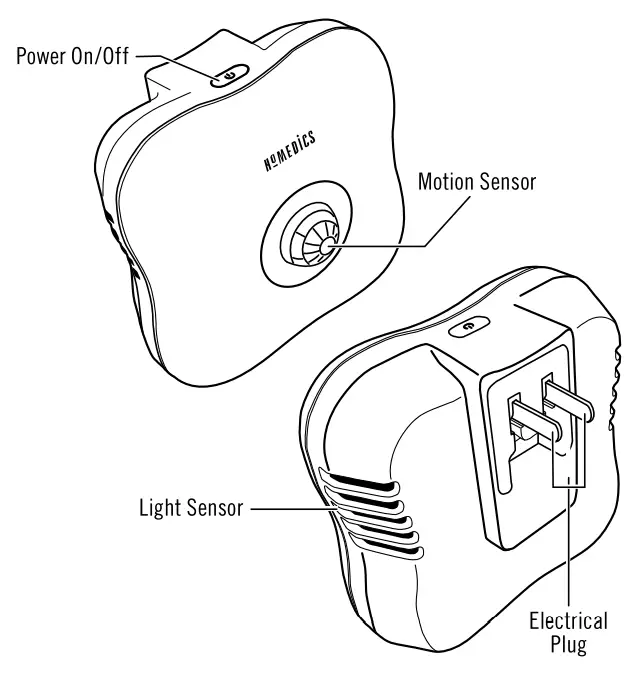 Power On/Off

HoMEDICS

Motion Sensor

Light Sensor

Electrical Plug