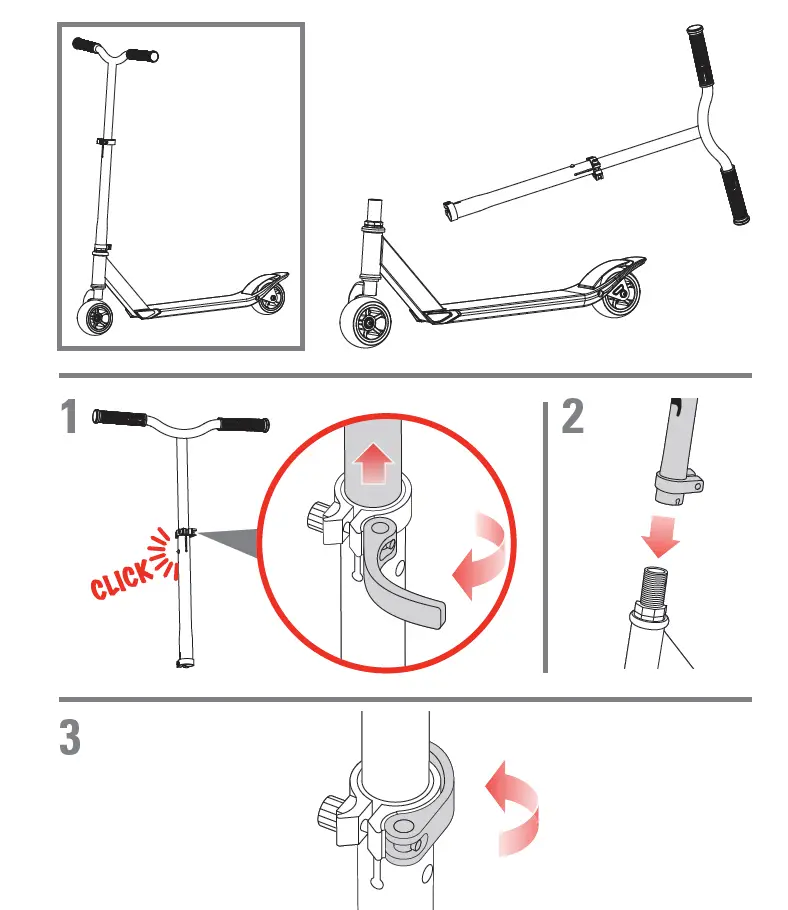 1

CLICK

2

3