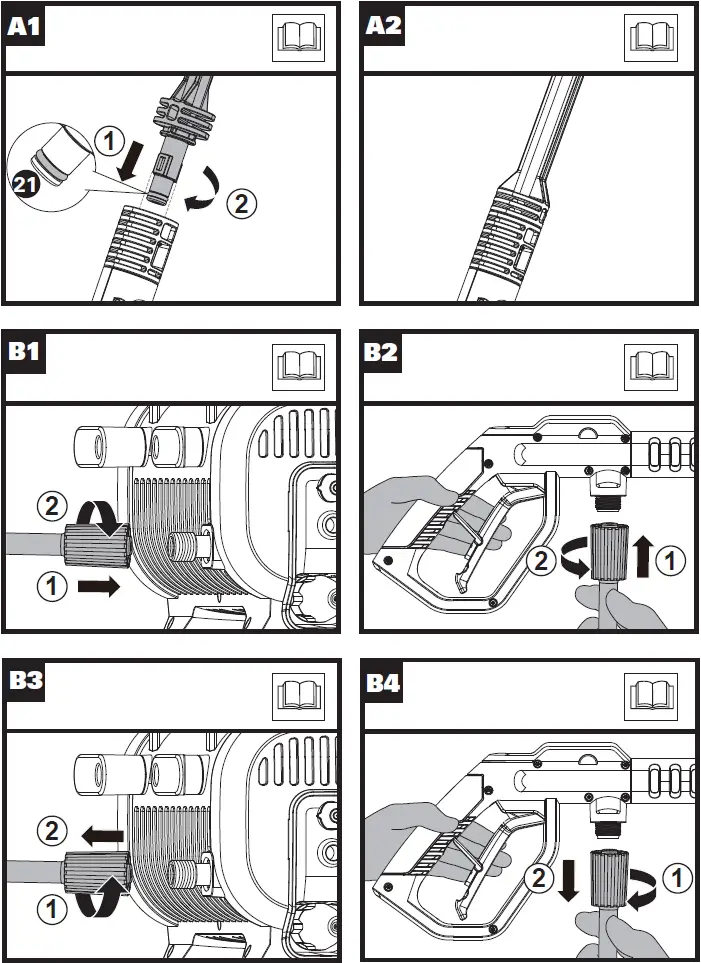 A1

1
2
21

A2

B1

2
1

B2

2
1

B3

2
1

B4

2
1