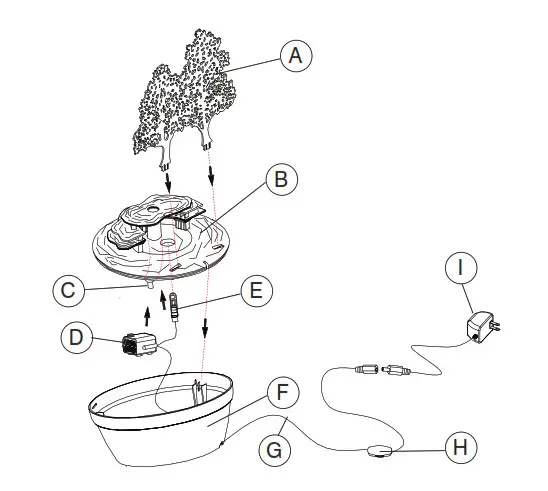 A
B
C
E
D
I
F
G
H