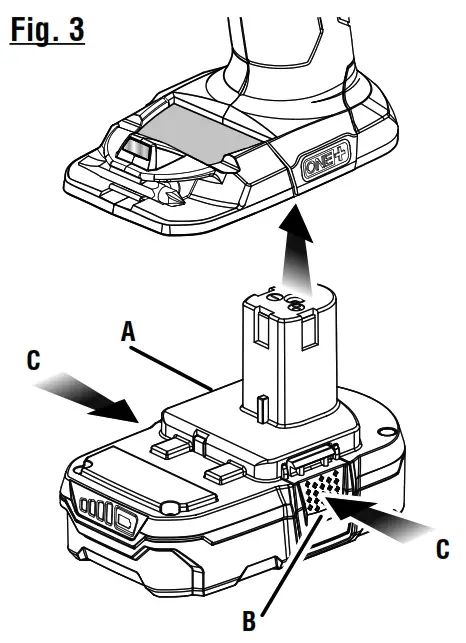 Fig. 3

ONE+

A

C

C

B