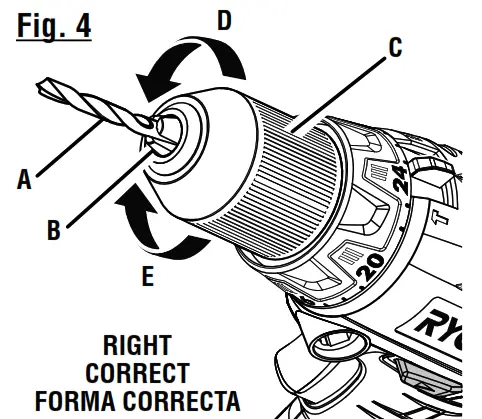 Fig. 4

D

C

A

B

E

24

20

RYO

RIGHT
CORRECT
FORMA CORRECTA