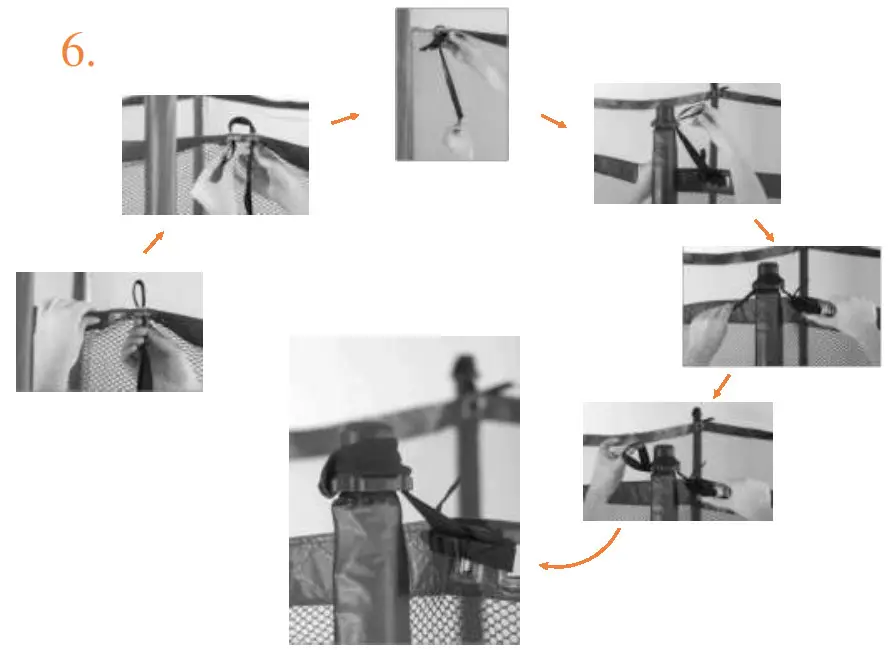 6.