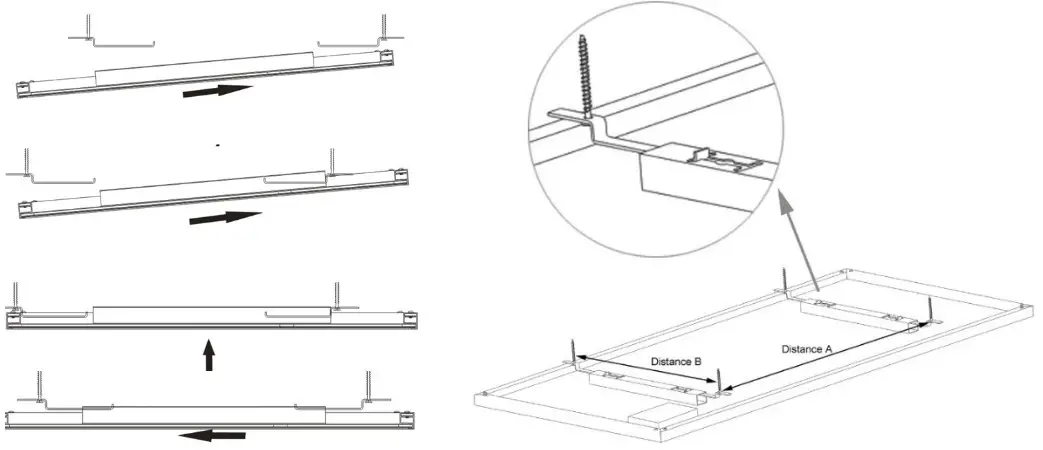 Distance B

Distance A