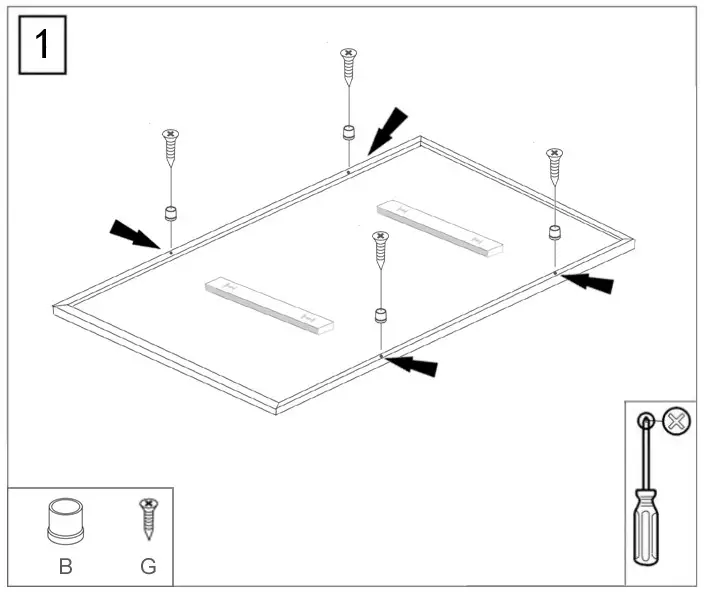 1

B

G