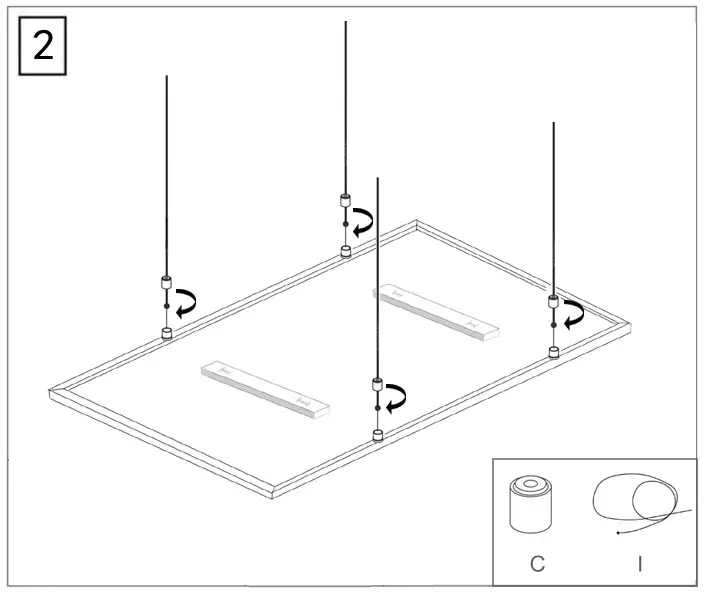 2

C

I