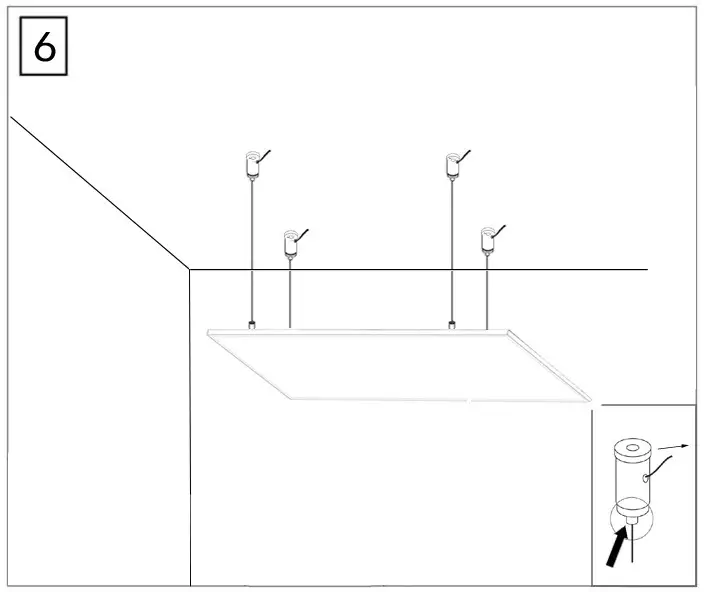 6