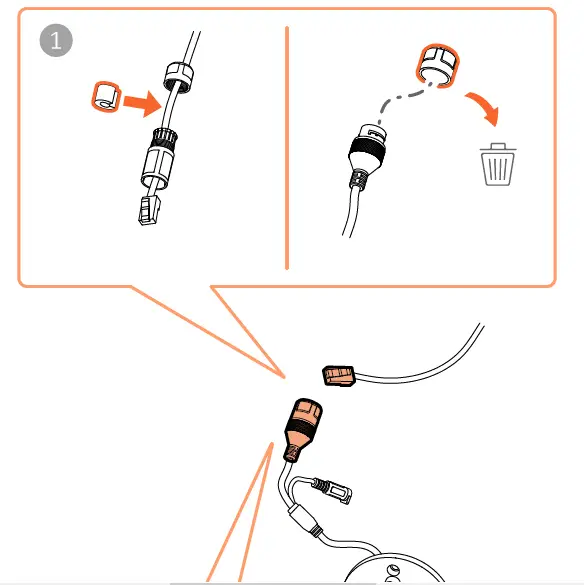 1