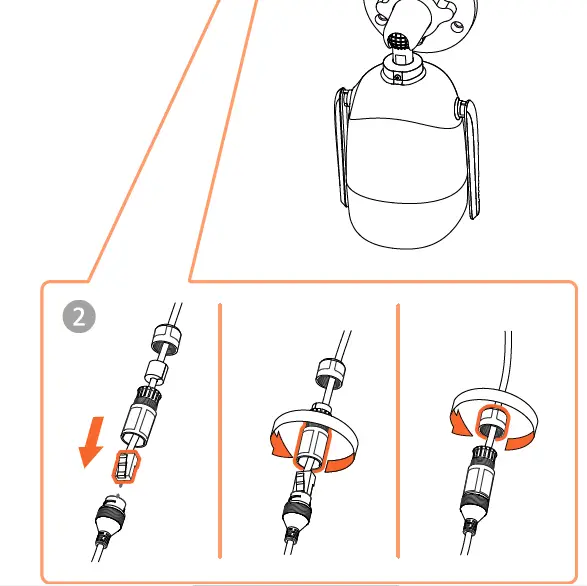 2