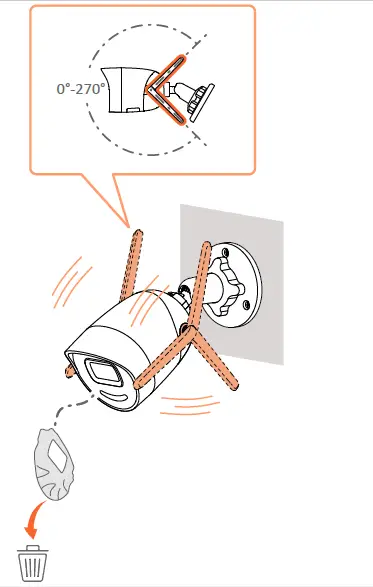 0°-270°