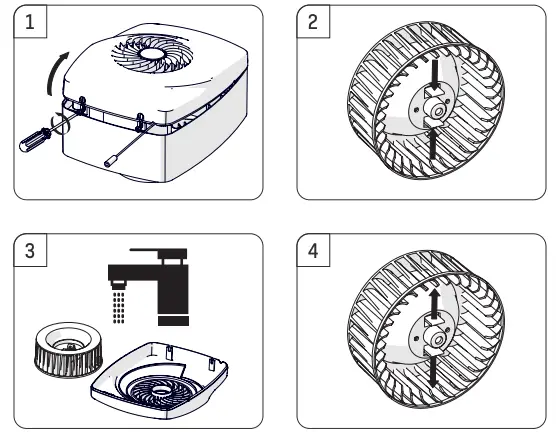 1

2

3

4