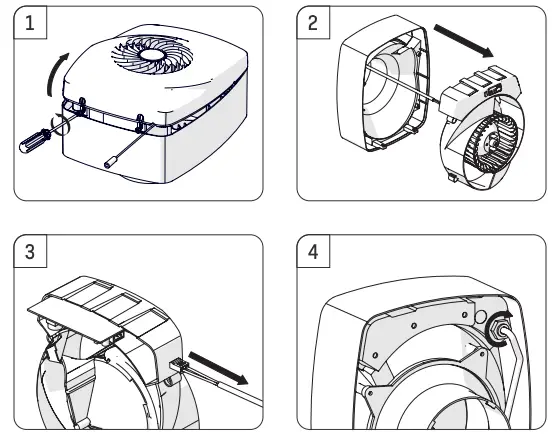 1

2

3

4