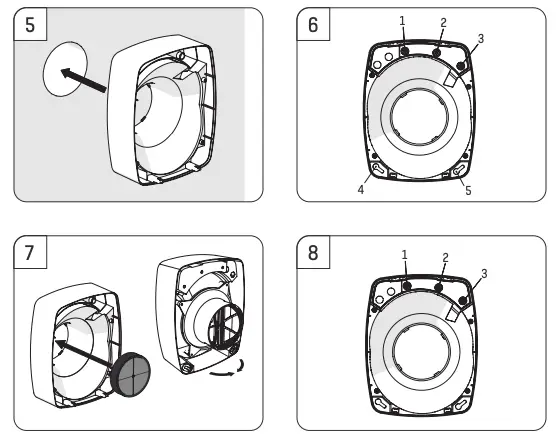 5

6

1
2
3
4
5

7

8

1
2
3