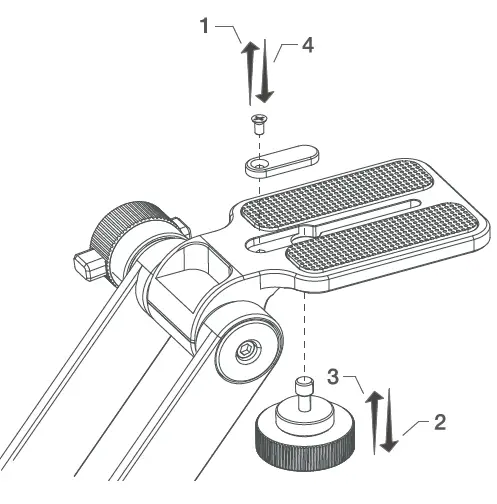 1
4
3
2