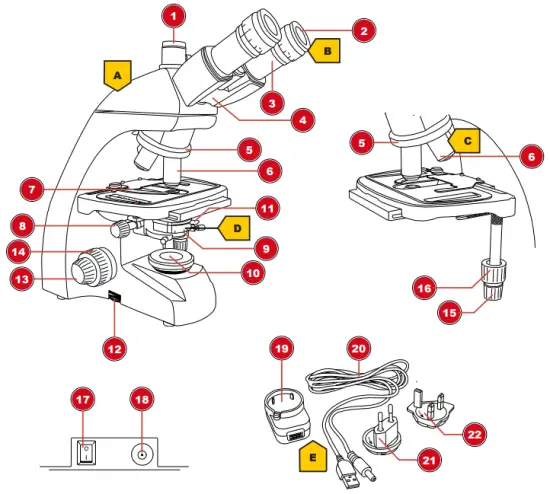 1
2
B
A
3
4
5
6
7
11
8
D
9
14
10
13
12
5
C
6
16
15
19
20
17
18
22
E
21