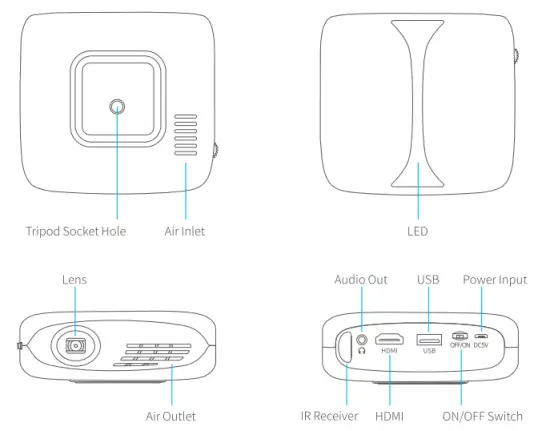 Tripod Socket Hole
Air Inlet
LED
Lens
Air Outlet
Audio Out
USB
Power Input
HDMI
USB
OFF/ON
DC5V
IR Receiver
HDMI
ON/OFF Switch