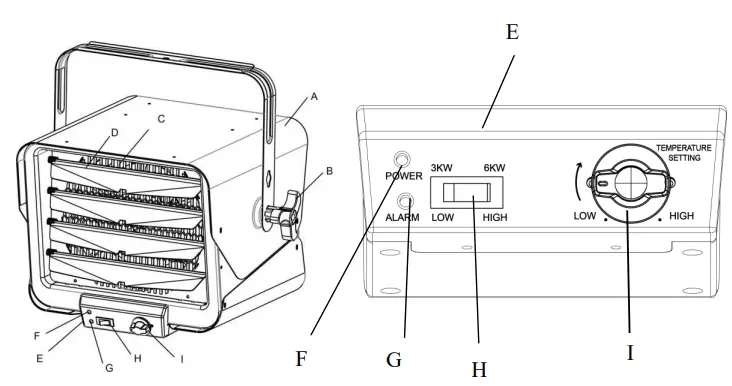 A
C
D
B
F
E
G
H
I

E
POWER
ALARM
3KW
6KW
LOW
HIGH
TEMPERATURE SETTING
LOW
HIGH
F
G
H
I