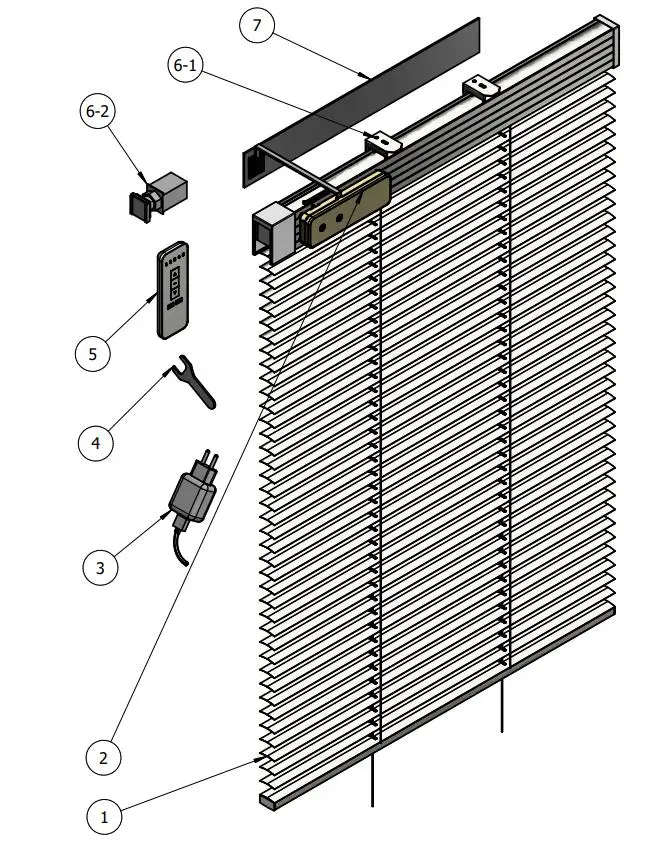 7
6-1
6-2
5
4
3
2
1