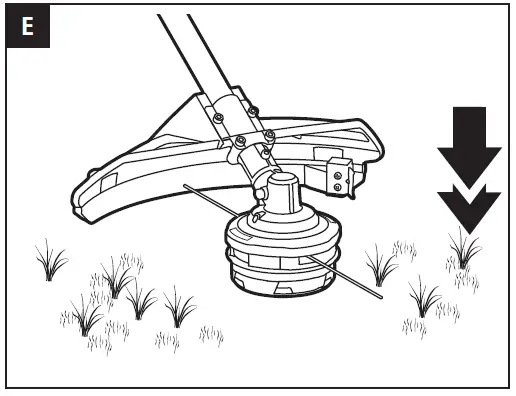 E