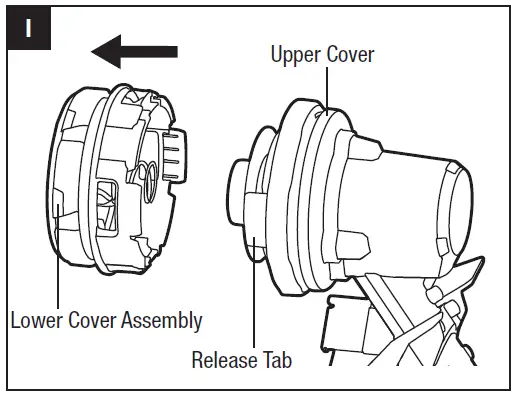 I

Upper Cover

Lower Cover Assembly

Release Tab