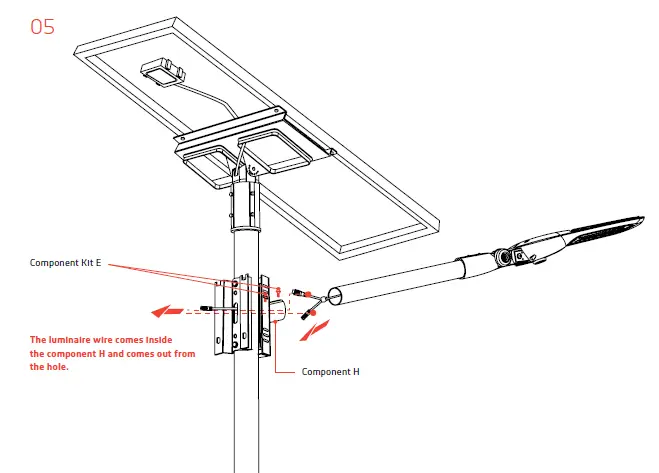 05

Component Kit E

The luminaire wire comes inside the component H and comes out from the hole.

Component H