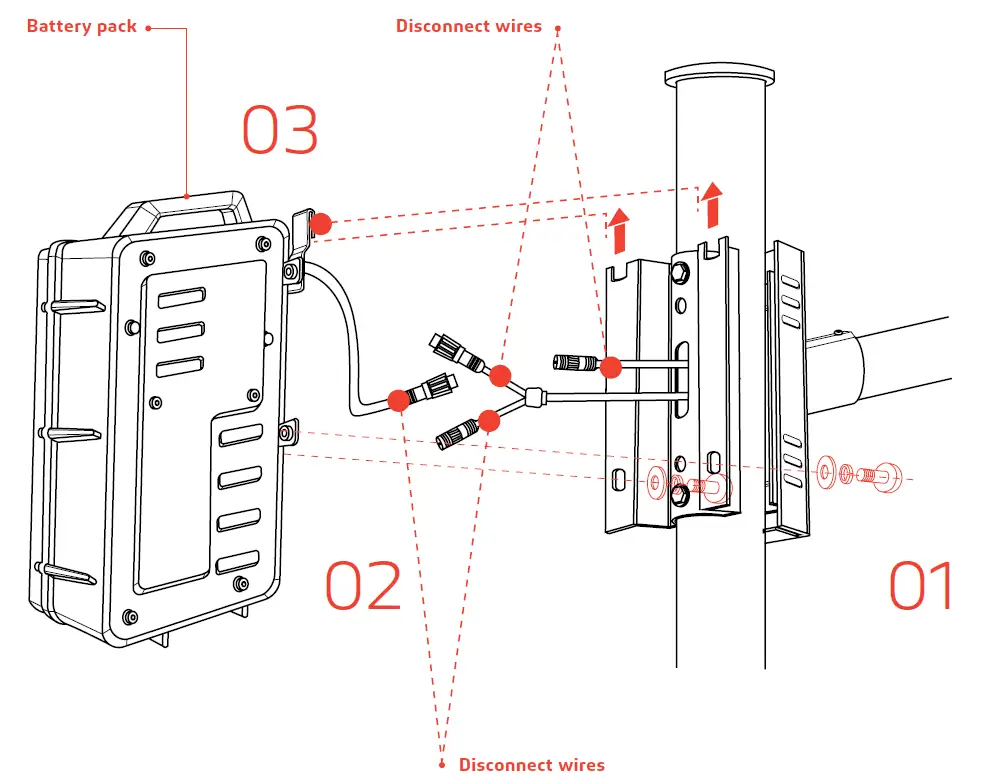 Battery pack

Disconnect wires

03

02

01

Disconnect wires