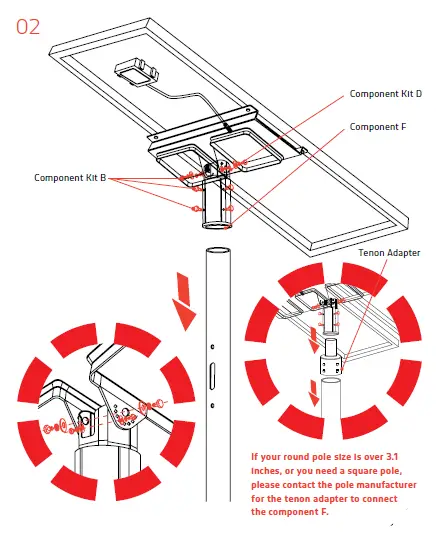 02

Component Kit D

Component F

Component Kit B

Tenon Adapter

If your round pole size is over 3.1 inches, or you need a square pole, please contact the pole manufacturer for the tenon adapter to connect the component F.