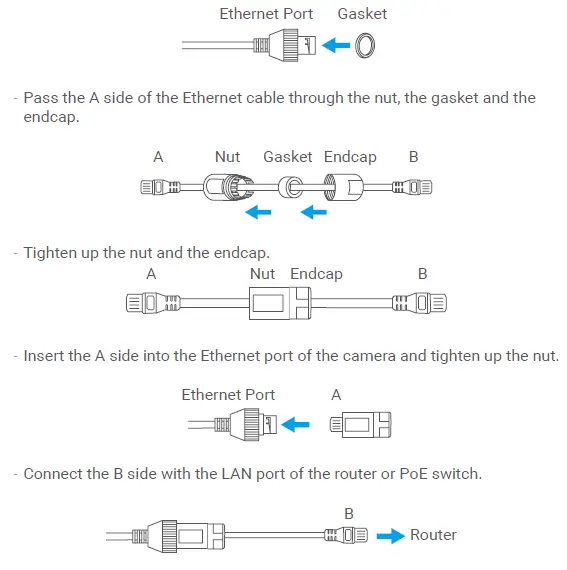 Ethernet Port Gasket

- Pass the A side of the Ethernet cable through the nut, the gasket and the endcap.

A Nut Gasket Endcap B

- Tighten up the nut and the endcap.

A Nut Endcap B

- Insert the A side into the Ethernet port of the camera and tighten up the nut.

Ethernet Port A

- Connect the B side with the LAN port of the router or PoE switch.

B

Router