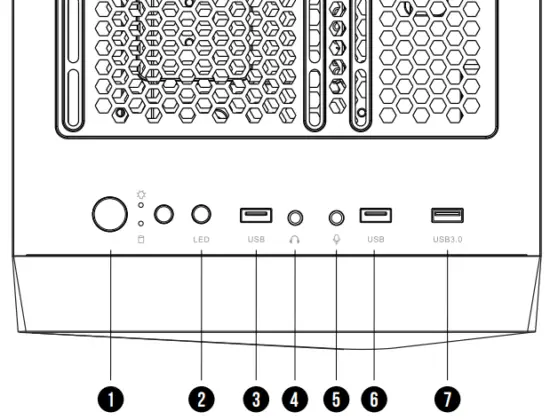 LED
USB
USB
USB3.0
1
2
3
4
5
6
7