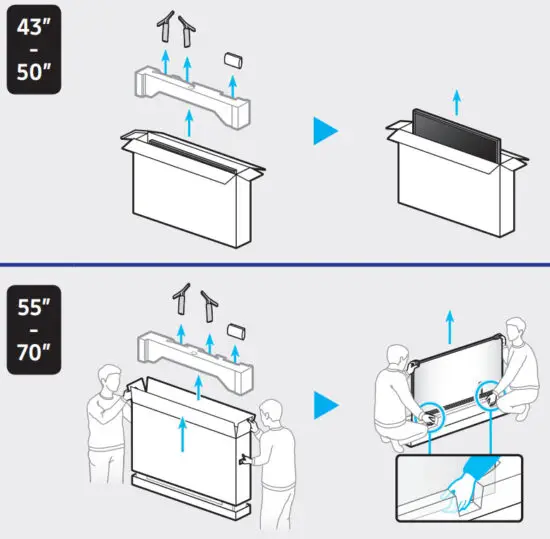 43"
-
50"

55"
-
70"