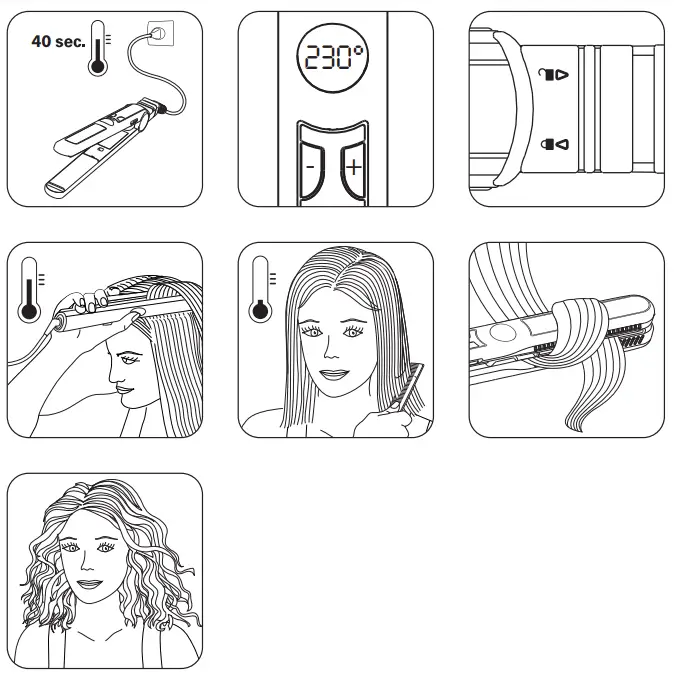 40 sec.

230°

-
+