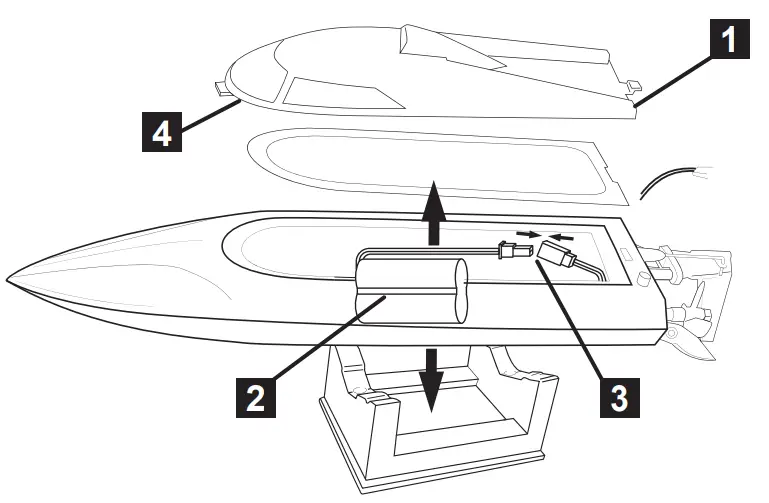 1
4
2
3