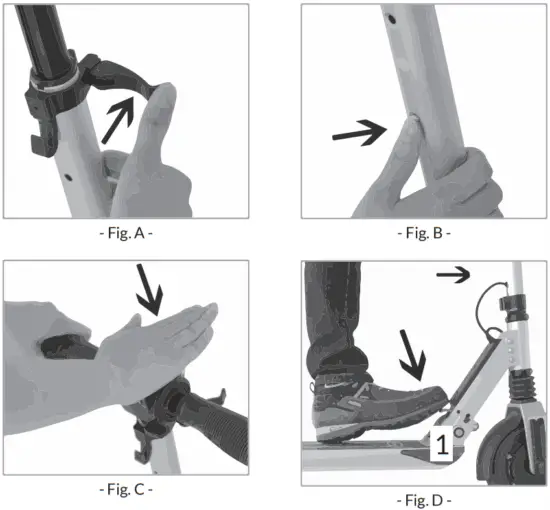 - Fig. A -

- Fig. B -

- Fig. C -

1

- Fig. D -