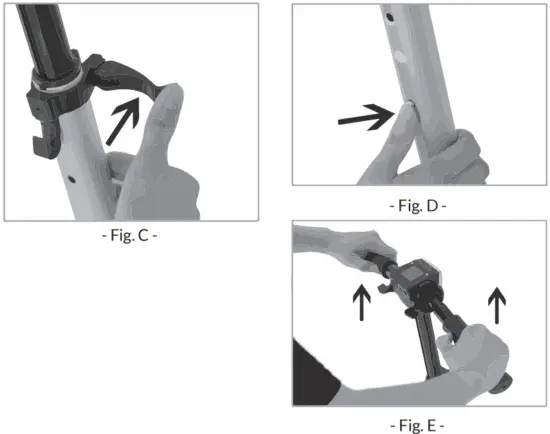 - Fig. C -

- Fig. D -

- Fig. E -