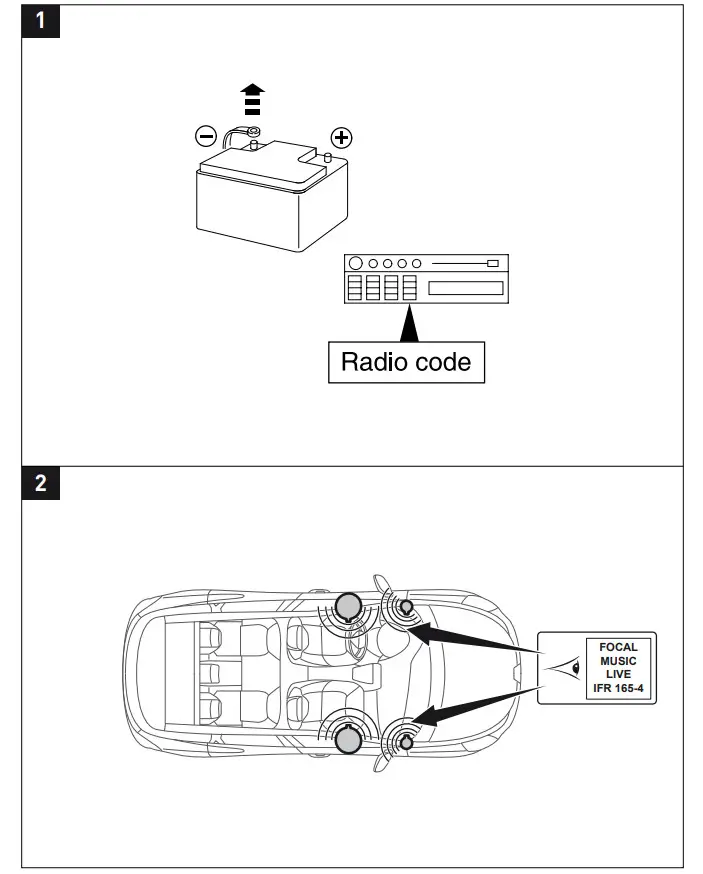 1

Radio code

2

FOCAL
MUSIC
LIVE
IFR 165-4