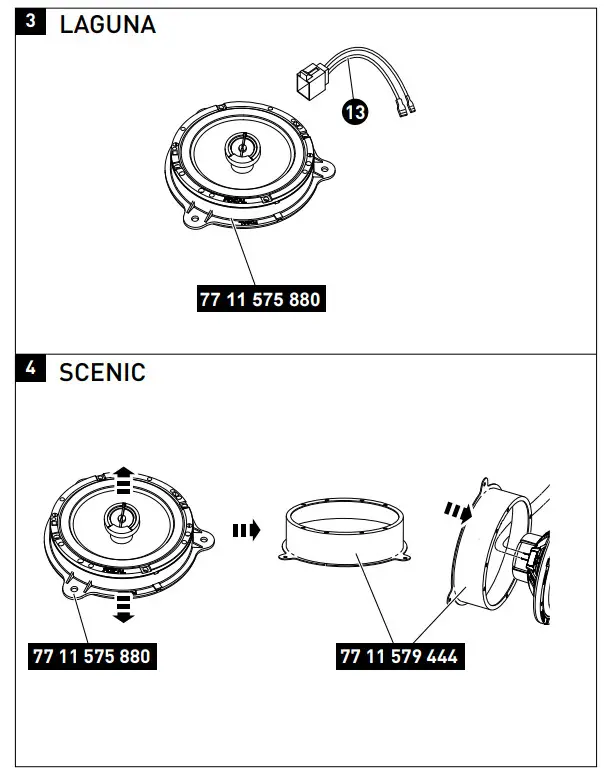 3 LAGUNA

13

77 11 575 880

4 SCENIC

77 11 575 880

77 11 579 444