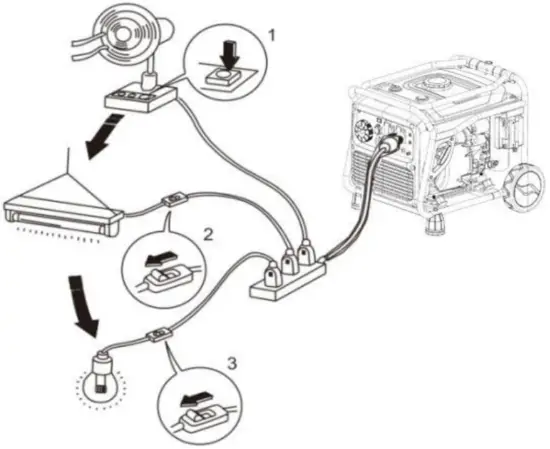 1

2

3