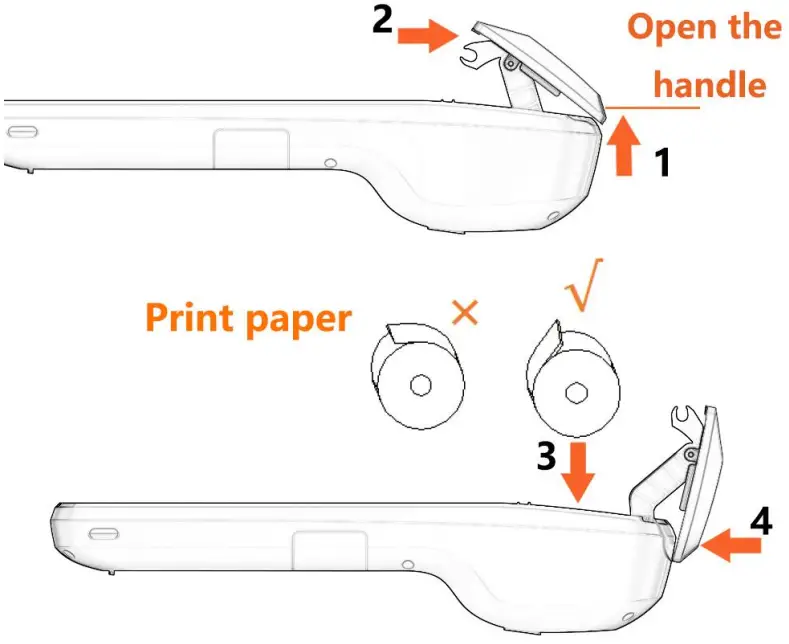 2
Open the handle
1
Print paper
×
√
3
4