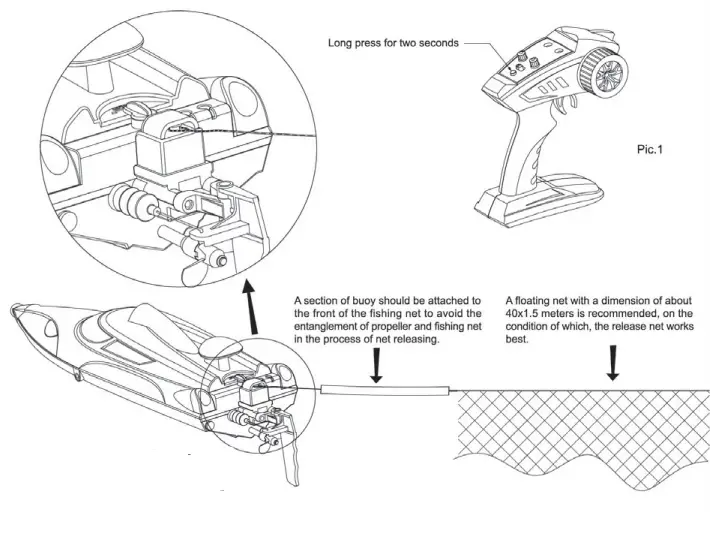 Long press for two seconds

Pic.1

A section of buoy should be attached to the front of the fishing net to avoid the entanglement of propeller and fishing net in the process of net releasing.

A floating net with a dimension of about 40x1.5 meters is recommended, on the condition of which, the release net works best.