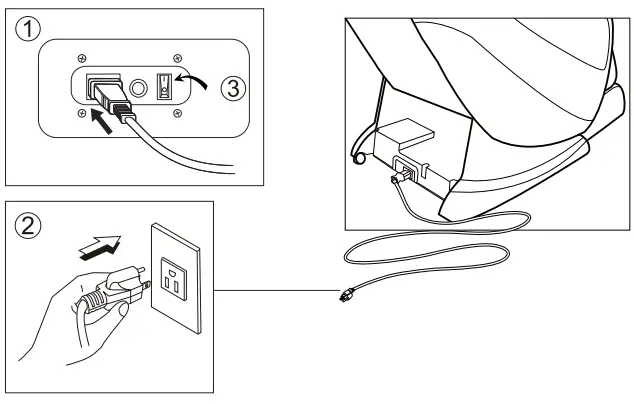 ①
③
②