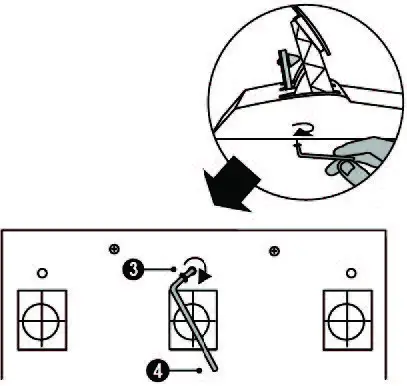 3
4