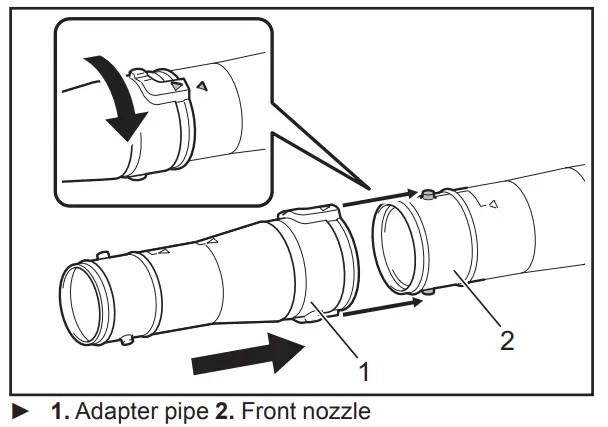 1

2

► 1. Adapter pipe 2. Front nozzle