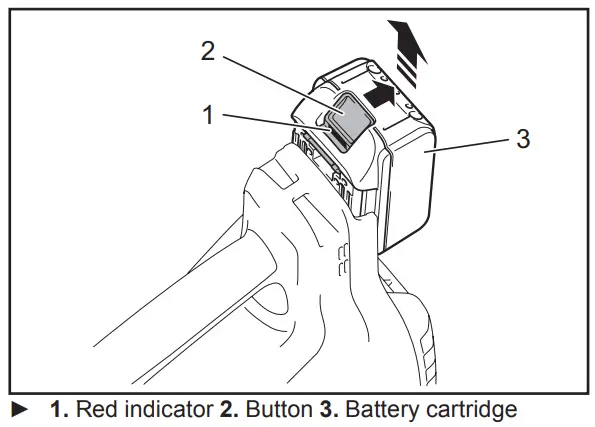 2
1
3

► 1. Red indicator 2. Button 3. Battery cartridge