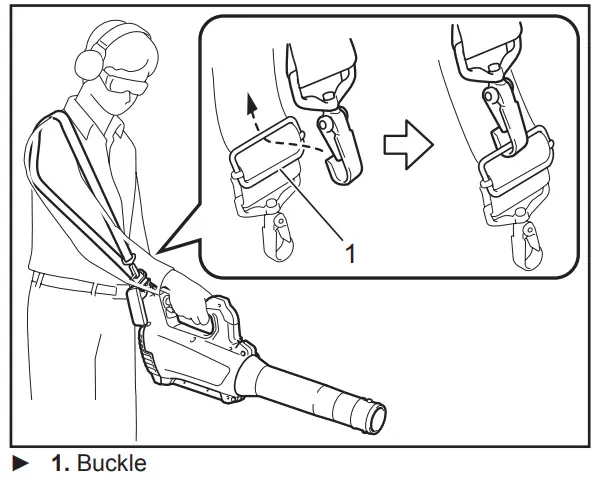 1

► 1. Buckle