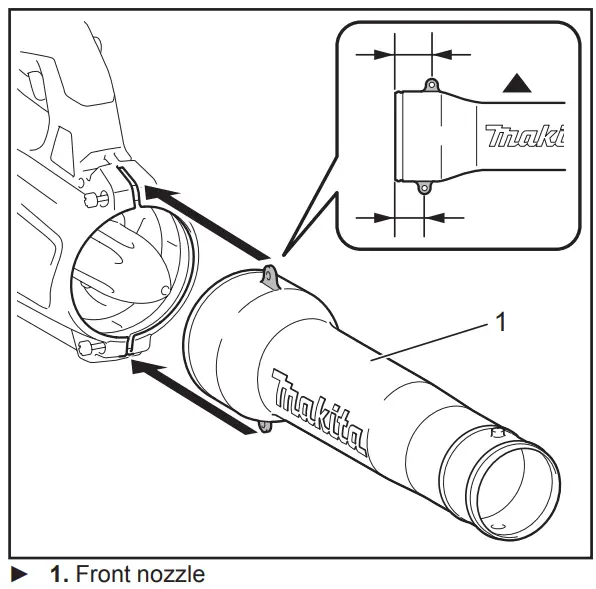 makit
1
makita
► 1. Front nozzle