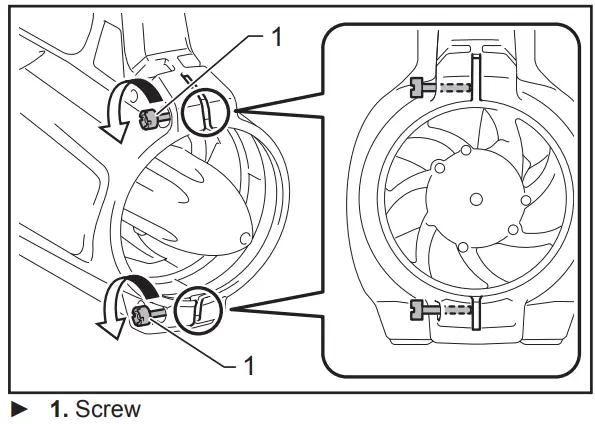 1

1

► 1. Screw